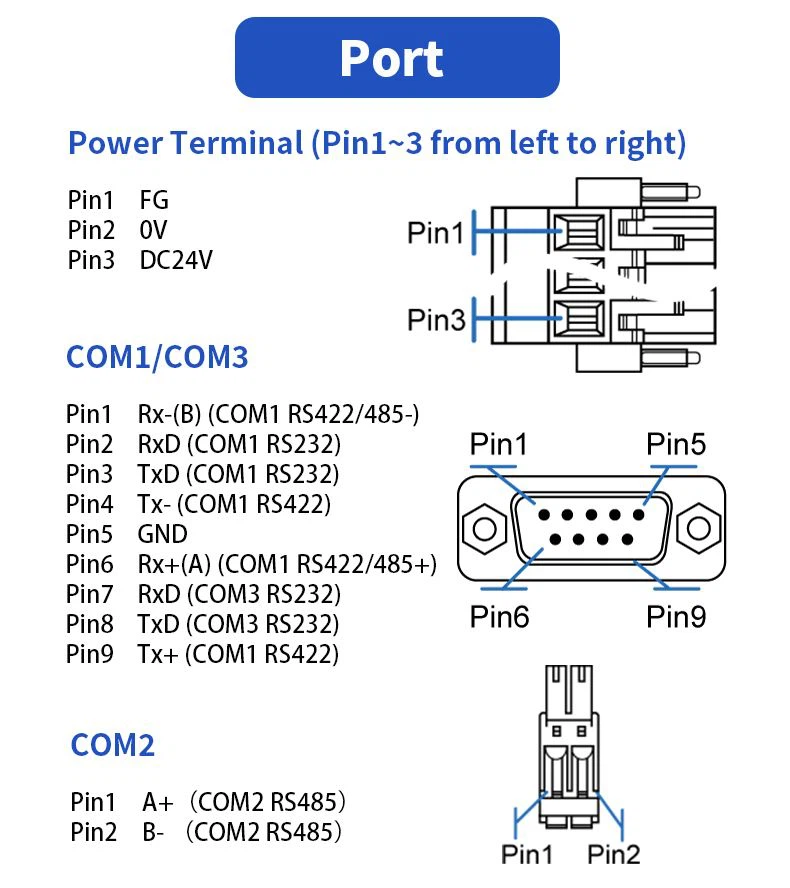 Port

Power Terminal (Pin1~3 from left to right)

Pin1 FG
Pin2 0V
Pin3 DC24V

Pin1
Pin3

COM1/COM3

Pin1 Rx-(B) (COM1 RS422/485-)
Pin2 RxD (COM1 RS232)
Pin3 TxD (COM1 RS232)
Pin4 Tx- (COM1 RS422)
Pin5 GND
Pin6 Rx+(A) (COM1 RS422/485+)
Pin7 RxD (COM3 RS232)
Pin8 TxD (COM3 RS232)
Pin9 Tx+ (COM1 RS422)

Pin1
Pin5
Pin6
Pin9

COM2

Pin1 A+ （COM2 RS485）
Pin2 B- （COM2 RS485）

Pin1
Pin2